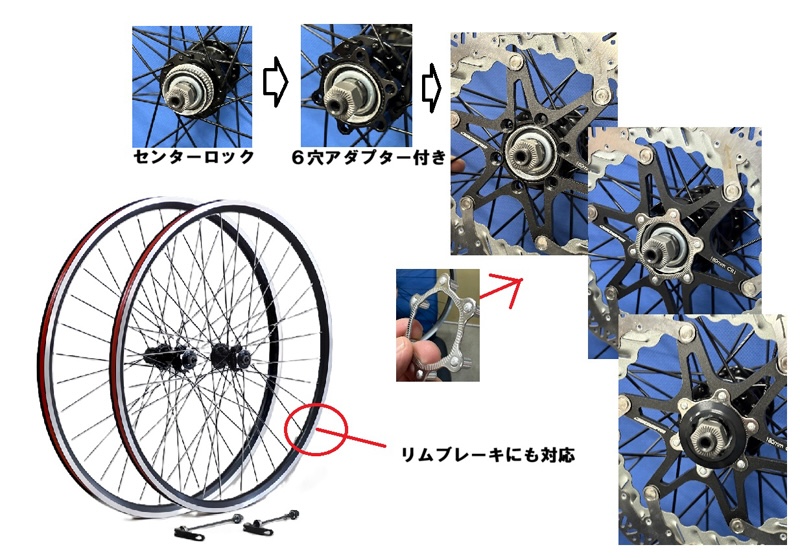 センターロック

6穴アダプター付き

リムブレーキにも対応